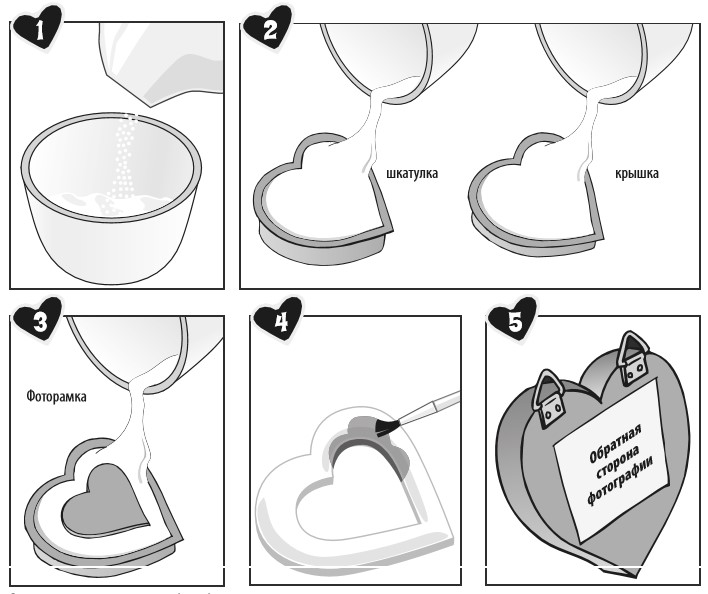 1

2

шкатулка

крышка

3

Фоторамка

4

5

Обратная сторона фотографии